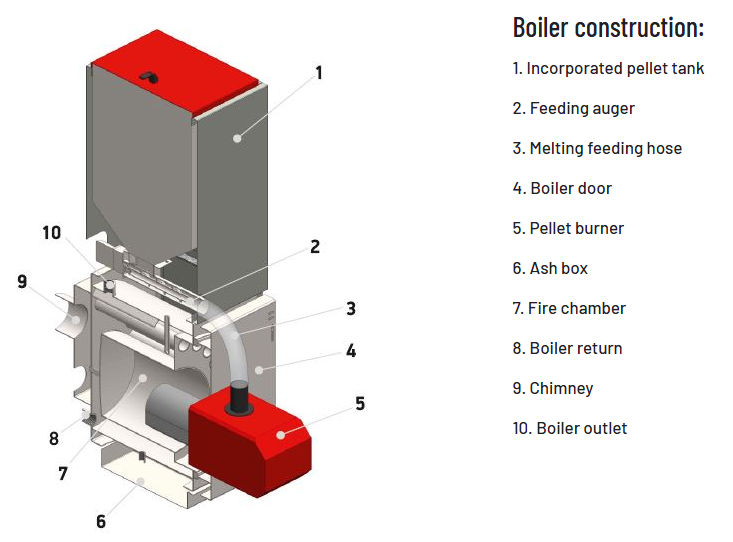 1
10
2
9
3
4
5
8
7
6

Boiler construction:

1. Incorporated pellet tank

2. Feeding auger

3. Melting feeding hose

4. Boiler door

5. Pellet burner

6. Ash box

7. Fire chamber

8. Boiler return

9. Chimney

10. Boiler outlet